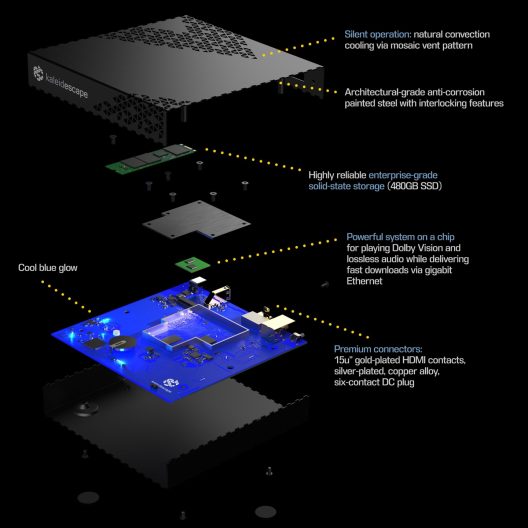 kaleidescape

Silent operation: natural convection cooling via mosaic vent pattern

Architectural-grade anti-corrosion painted steel with interlocking features

Highly reliable enterprise-grade solid-state storage (480GB SSD)

Powerful system on a chip for playing Dolby Vision and lossless audio while delivering fast downloads via gigabit Ethernet

Cool blue glow

Premium connectors: 15u" gold-plated HDMI contacts, silver-plated, copper alloy, six-contact DC plug